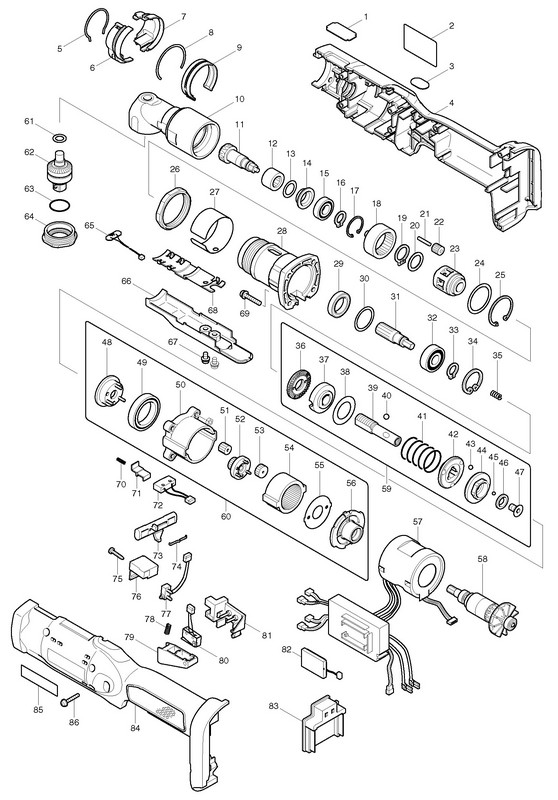 1
2
3
4
5
6
7
8
9
10
11
12
13
14
15
16
17
18
19
20
21
22
23
24
25
26
27
28
29
30
31
32
33
34
35
36
37
38
39
40
41
42
43
44
45
46
47
48
49
50
51
52
53
54
55
56
57
58
59
60
61
62
63
64
65
66
67
68
69
70
71
72
73
74
75
76
77
78
79
80
81
82
83
84
85
86